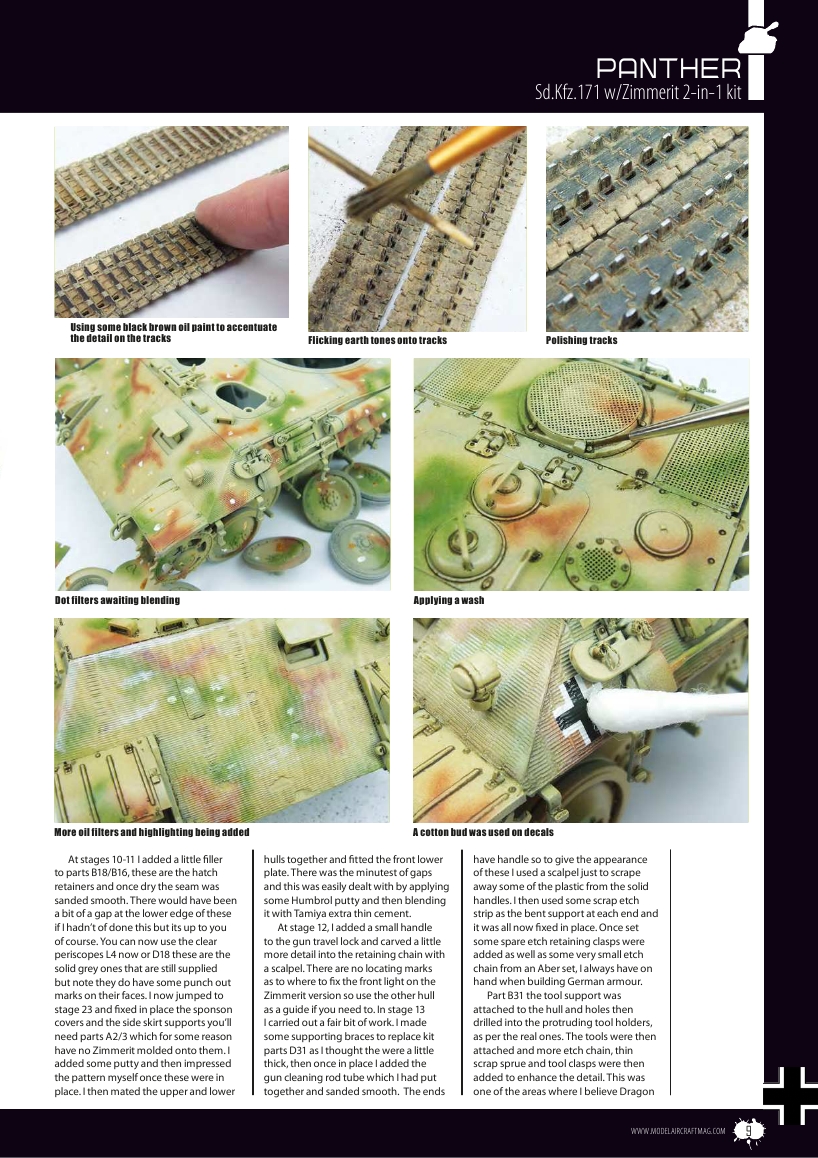 PANTHER
Sd.Kfz.171 w/Zimmerit 2-in-1 kit

Using some black brown oil paint to accentuate the detail on the tracks

Flicking earth tones onto tracks

Polishing tracks

Dot filters awaiting blending

Applying a wash

More oil filters and highlighting being added

A cotton bud was used on decals

At stages 10-11 I added a little filler to parts B18/B16, these are the hatch retainers and once dry the seam was sanded smooth. There would have been a bit of a gap at the lower edge of these if I hadn't of done this but its up to you of course. You can now use the clear periscopes L4 now or D18 these are the solid grey ones that are still supplied but note they do have some punch out marks on their faces. I now jumped to stage 23 and fixed in place the sponson covers and the side skirt supports you'll need parts A2/3 which for some reason have no Zimmerit molded onto them. I added some putty and then impressed the pattern myself once these were in place. I then mated the upper and lower hulls together and fitted the front lower plate. There was the minutest of gaps and this was easily dealt with by applying some Humbrol putty and then blending it with Tamiya extra thin cement.

At stage 12, I added a small handle to the gun travel lock and carved a little more detail into the retaining chain with a scalpel. There are no locating marks as to where to fix the front light on the Zimmerit version so use the other hull as a guide if you need to. In stage 13 I carried out a fair bit of work. I made some supporting braces to replace kit parts D31 as I thought the were a little thick, then once in place I added the gun cleaning rod tube which I had put together and sanded smooth. The ends have handle so to give the appearance of these I used a scalpel just to scrape away some of the plastic from the solid handles. I then used some scrap etch strip as the bent support at each end and it was all now fixed in place. Once set some spare etch retaining clasps were added as well as some very small etch chain from an Aber set, I always have on hand when building German armour.

Part B31 the tool support was attached to the hull and holes then drilled into the protruding tool holders, as per the real ones. The tools were then attached and more etch chain, thin scrap sprue and tool clasps were then added to enhance the detail. This was one of the areas where I believe Dragon

WWW.MODELAIRCRAFTMAG.COM 9